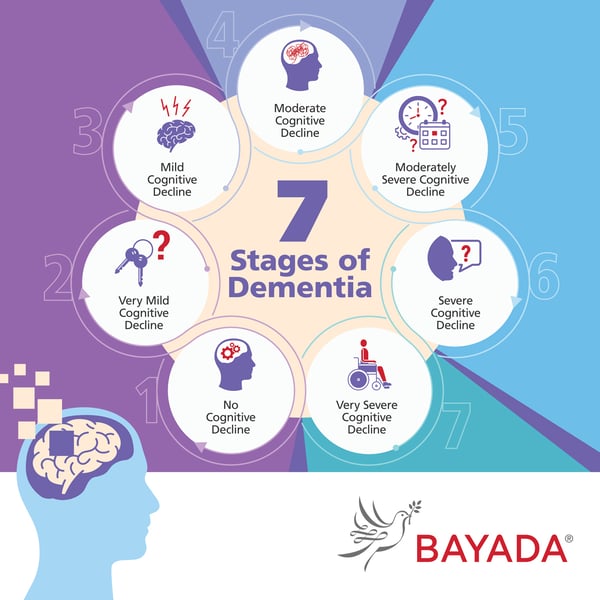 7 Stages of Dementia

1
No Cognitive Decline

2
Very Mild Cognitive Decline

3
Mild Cognitive Decline

4
Moderate Cognitive Decline

5
Moderately Severe Cognitive Decline

6
Severe Cognitive Decline

7
Very Severe Cognitive Decline

BAYADA®