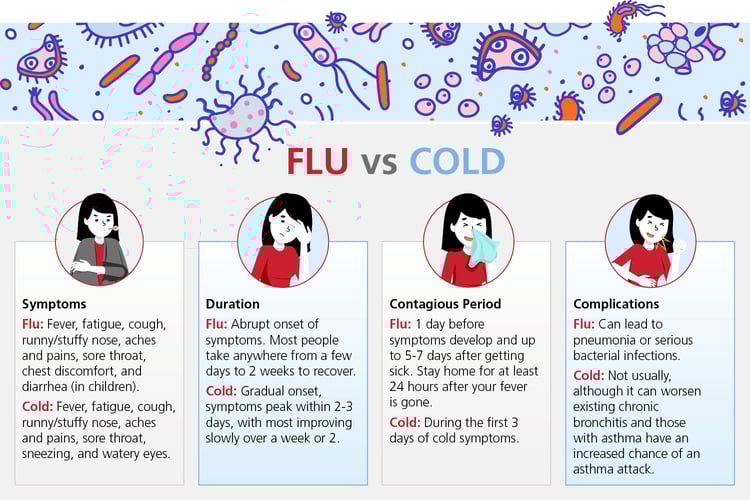 FLU vs COLD

Symptoms

Flu: Fever, fatigue, cough, runny/stuffy nose, aches and pains, sore throat, chest discomfort, and diarrhea (in children).

Cold: Fever, fatigue, cough, runny/stuffy nose, aches and pains, sore throat, sneezing, and watery eyes.

Duration

Flu: Abrupt onset of symptoms. Most people take anywhere from a few days to 2 weeks to recover.

Cold: Gradual onset, symptoms peak within 2-3 days, with most improving slowly over a week or 2.

Contagious Period

Flu: 1 day before symptoms develop and up to 5-7 days after getting sick. Stay home for at least 24 hours after your fever is gone.

Cold: During the first 3 days of cold symptoms.

Complications

Flu: Can lead to pneumonia or serious bacterial infections.

Cold: Not usually, although it can worsen existing chronic bronchitis and those with asthma have an increased chance of an asthma attack.