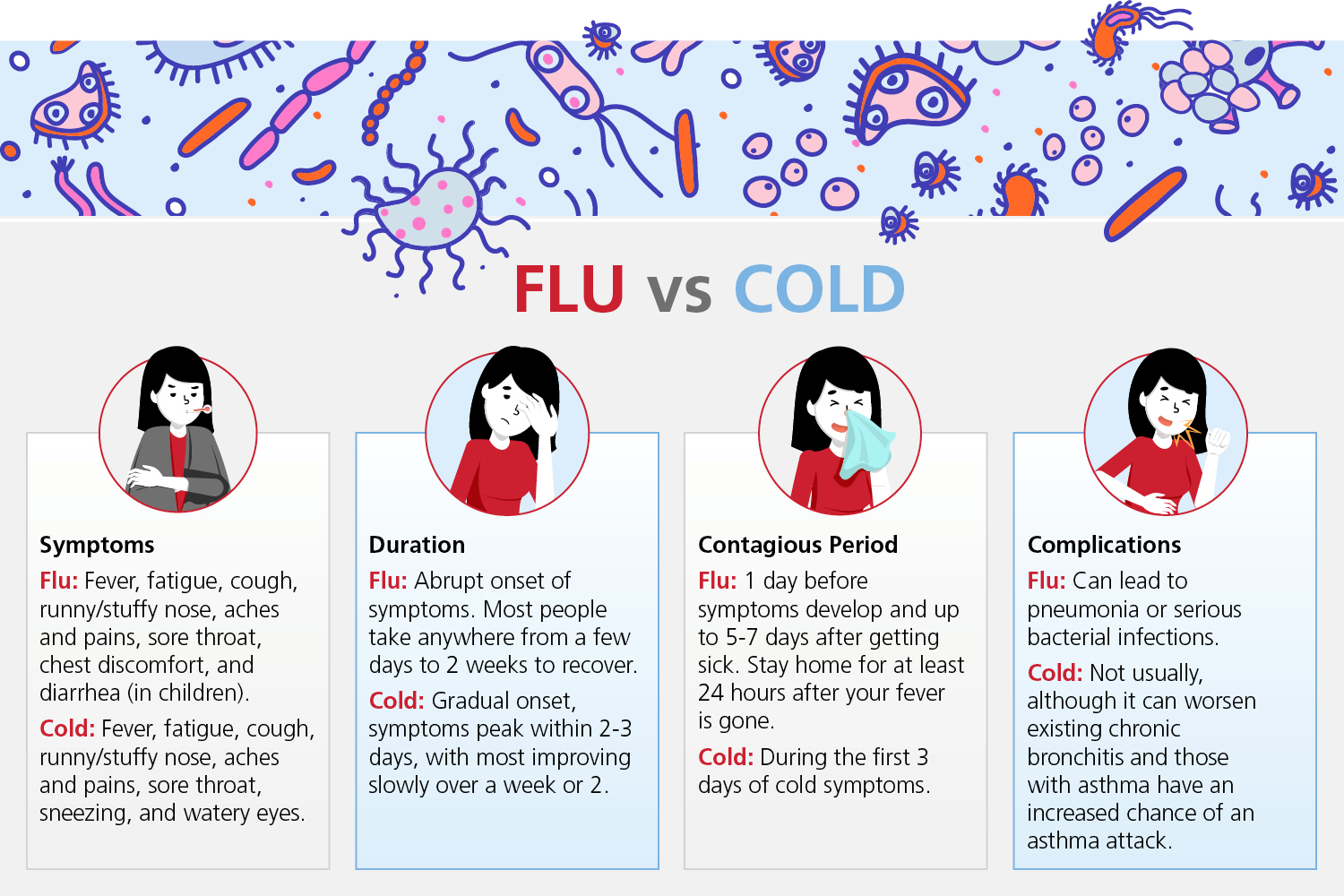 FLU vs COLD

Symptoms
Flu: Fever, fatigue, cough, runny/stuffy nose, aches and pains, sore throat, chest discomfort, and diarrhea (in children).
Cold: Fever, fatigue, cough, runny/stuffy nose, aches and pains, sore throat, sneezing, and watery eyes.

Duration
Flu: Abrupt onset of symptoms. Most people take anywhere from a few days to 2 weeks to recover.
Cold: Gradual onset, symptoms peak within 2-3 days, with most improving slowly over a week or 2.

Contagious Period
Flu: 1 day before symptoms develop and up to 5-7 days after getting sick. Stay home for at least 24 hours after your fever is gone.
Cold: During the first 3 days of cold symptoms.

Complications
Flu: Can lead to pneumonia or serious bacterial infections.
Cold: Not usually, although it can worsen existing chronic bronchitis and those with asthma have an increased chance of an asthma attack.